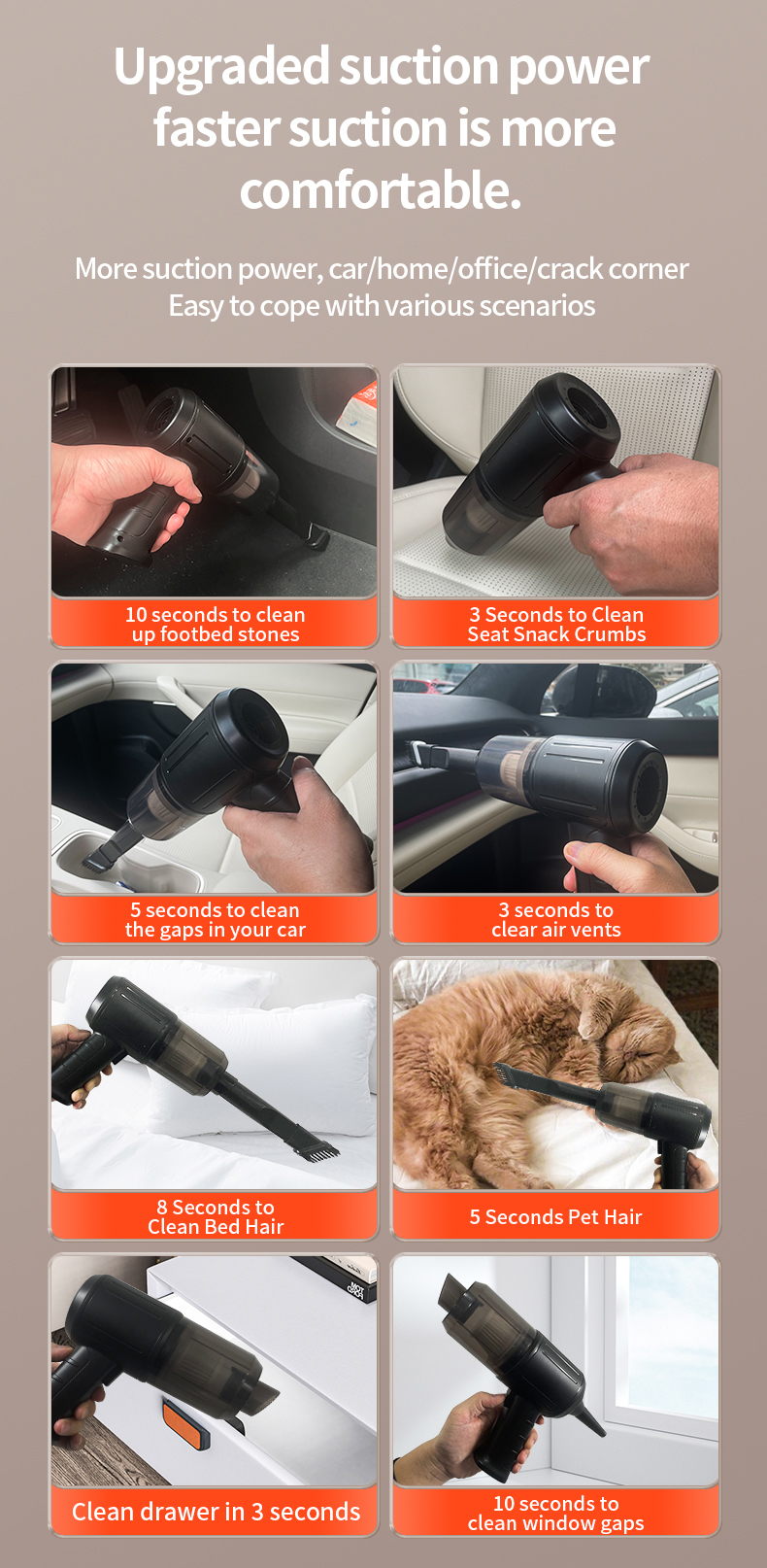 Upgraded suction power faster suction is more comfortable.

More suction power, car/home/office/crack corner
Easy to cope with various scenarios

10 seconds to clean up footbed stones

3 Seconds to Clean Seat Snack Crumbs

5 seconds to clean the gaps in your car

3 seconds to clear air vents

8 Seconds to Clean Bed Hair

5 Seconds Pet Hair

Clean drawer in 3 seconds

10 seconds to clean window gaps