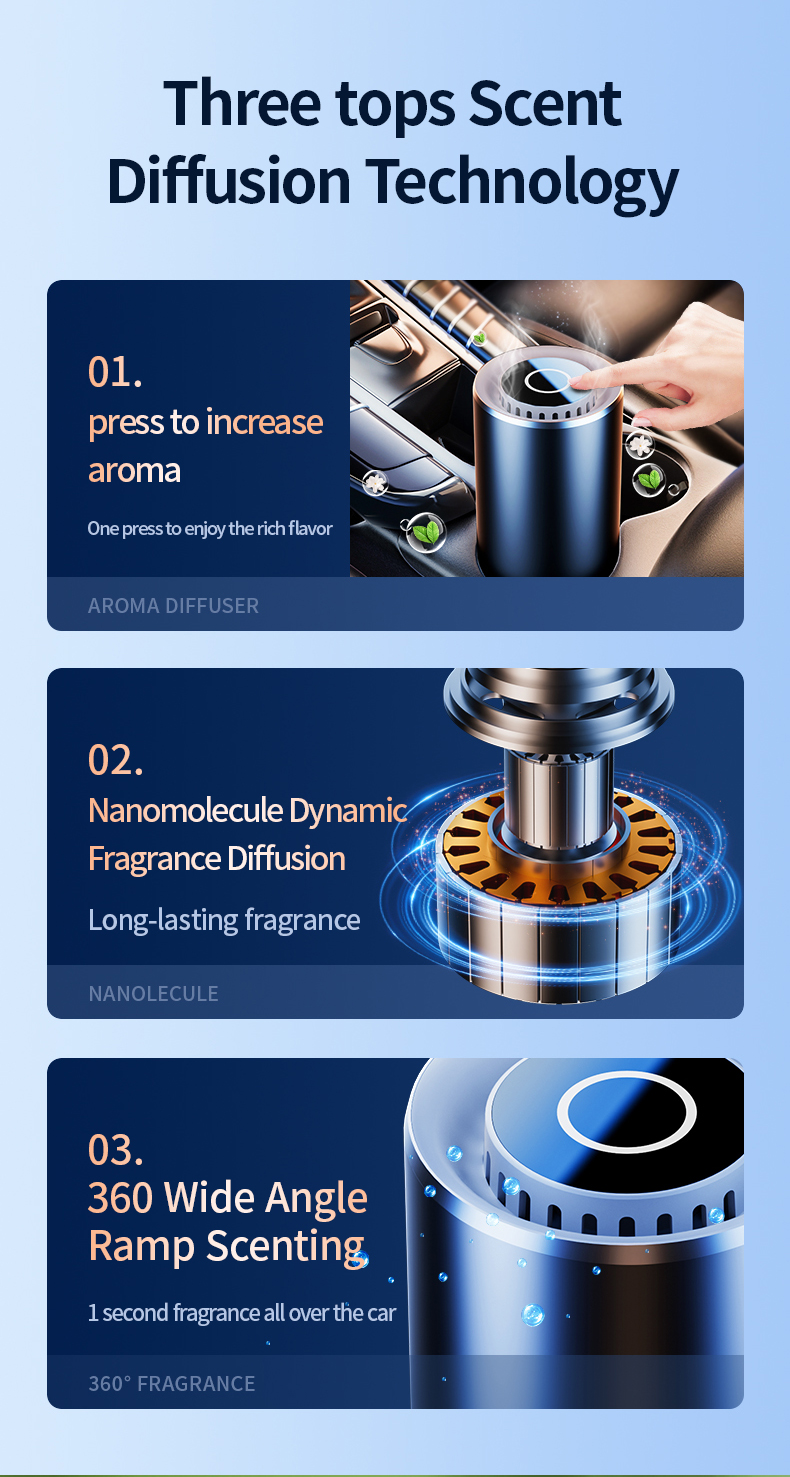 Three tops Scent Diffusion Technology

01.
press to increase aroma

One press to enjoy the rich flavor

AROMA DIFFUSER

02.
Nanomolecule Dynamic Fragrance Diffusion

Long-lasting fragrance

NANOLECULE

03.
360 Wide Angle Ramp Scenting

1 second fragrance all over the car

360° FRAGRANCE